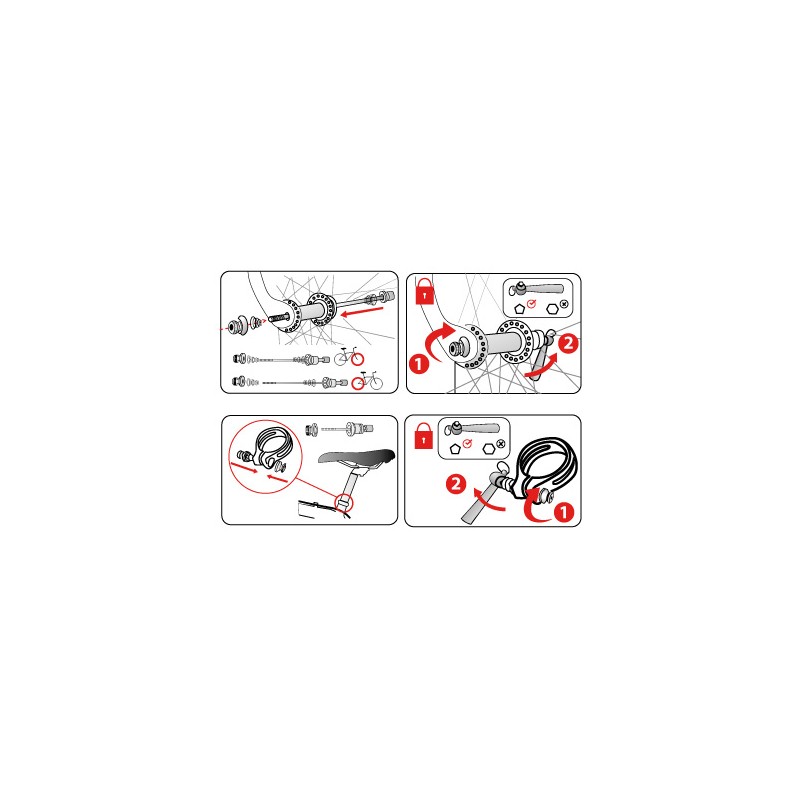 1
2
2
1