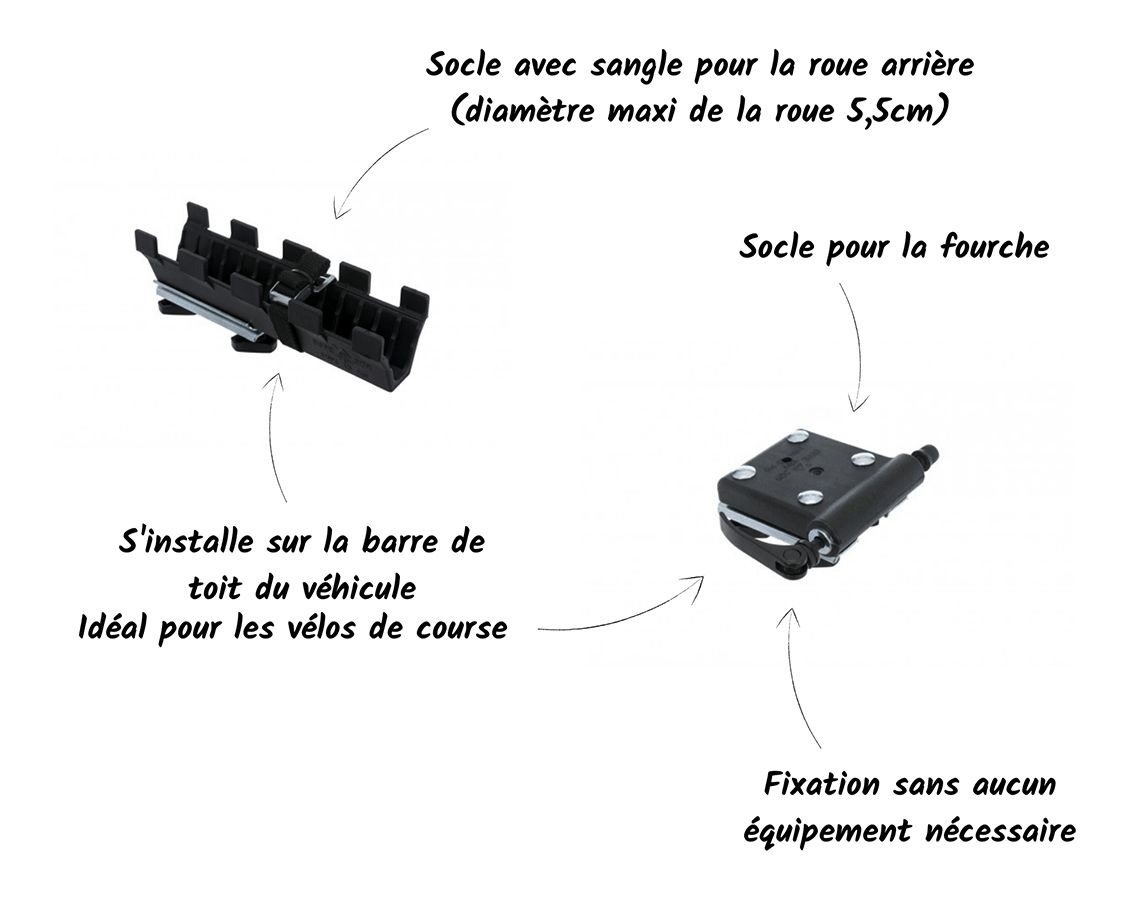 Socle avec sangle pour la roue arrière (diamètre maxi de la roue 5,5cm)

Socle pour la fourche

S'installe sur la barre de toit du véhicule
Idéal pour les vélos de course

Fixation sans aucun équipement nécessaire