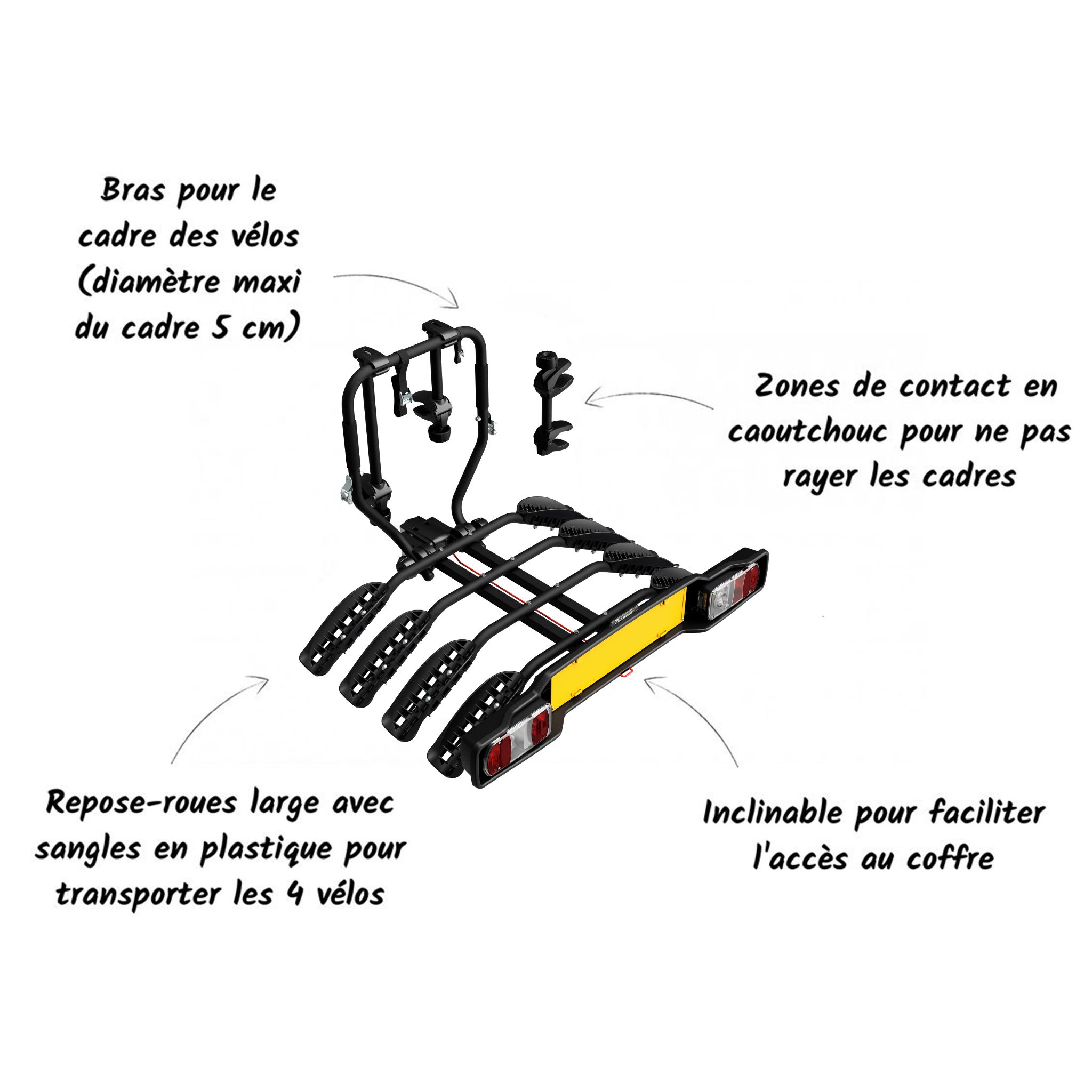 Bras pour le cadre des vélos (diamètre maxi du cadre 5 cm)

Zones de contact en caoutchouc pour ne pas rayer les cadres

Repose-roues large avec sangles en plastique pour transporter les 4 vélos

Inclinable pour faciliter l'accès au coffre